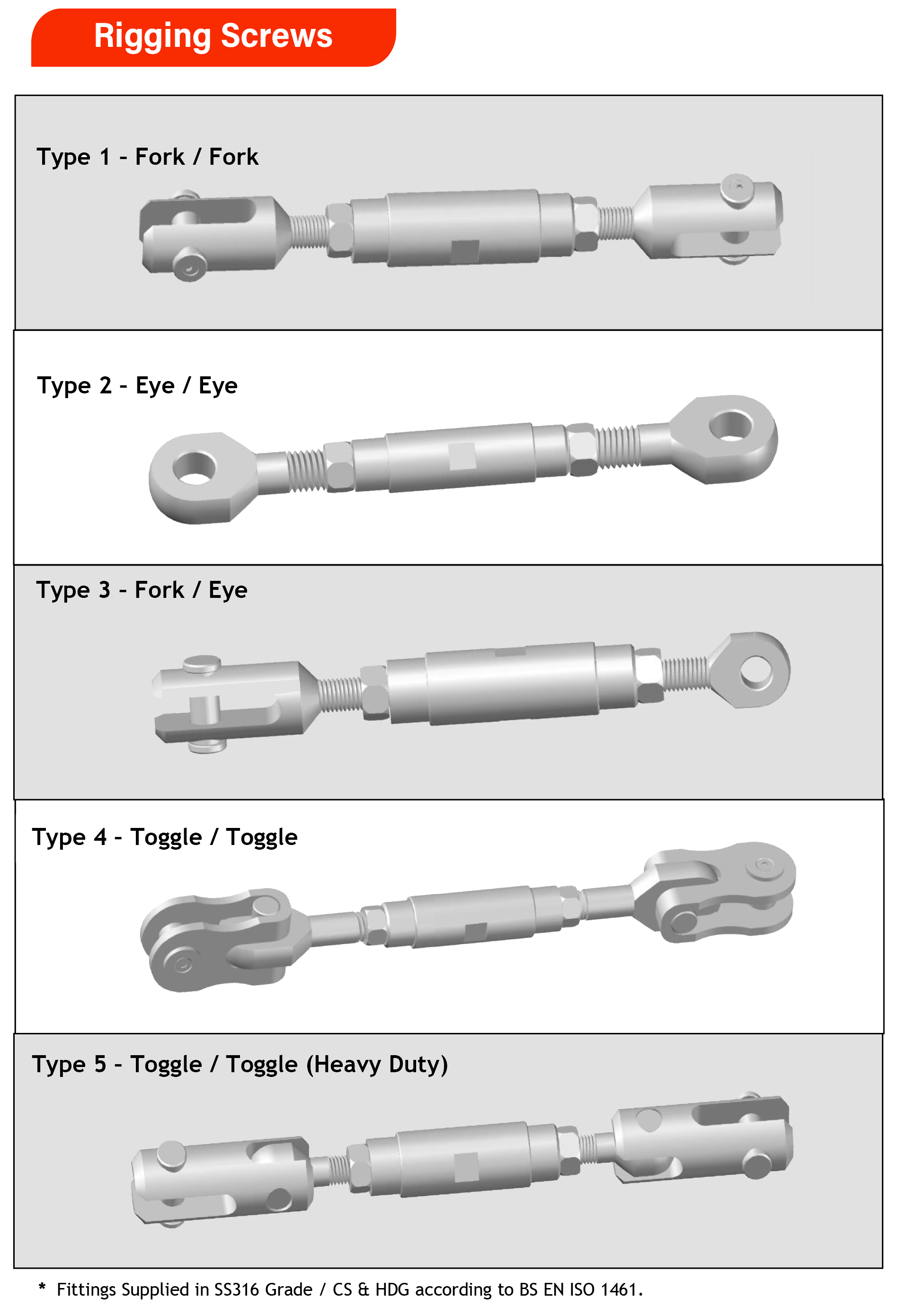 Rigging Screws

Type 1 - Fork / Fork

Type 2 - Eye / Eye

Type 3 - Fork / Eye

Type 4 - Toggle / Toggle

Type 5 - Toggle / Toggle (Heavy Duty)

* Fittings Supplied in SS316 Grade / CS & HDG according to BS EN ISO 1461.